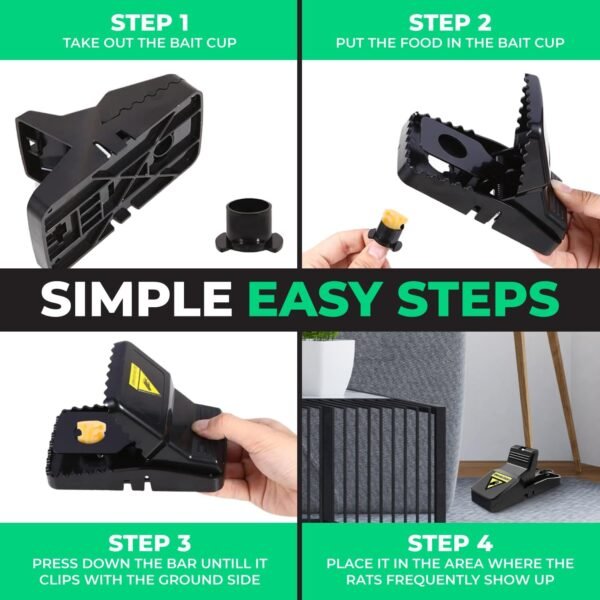 STEP 1
TAKE OUT THE BAIT CUP

STEP 2
PUT THE FOOD IN THE BAIT CUP

SIMPLE EASY STEPS

STEP 3
PRESS DOWN THE BAR UNTILL IT CLIPS WITH THE GROUND SIDE

STEP 4
PLACE IT IN THE AREA WHERE THE RATS FREQUENTLY SHOW UP